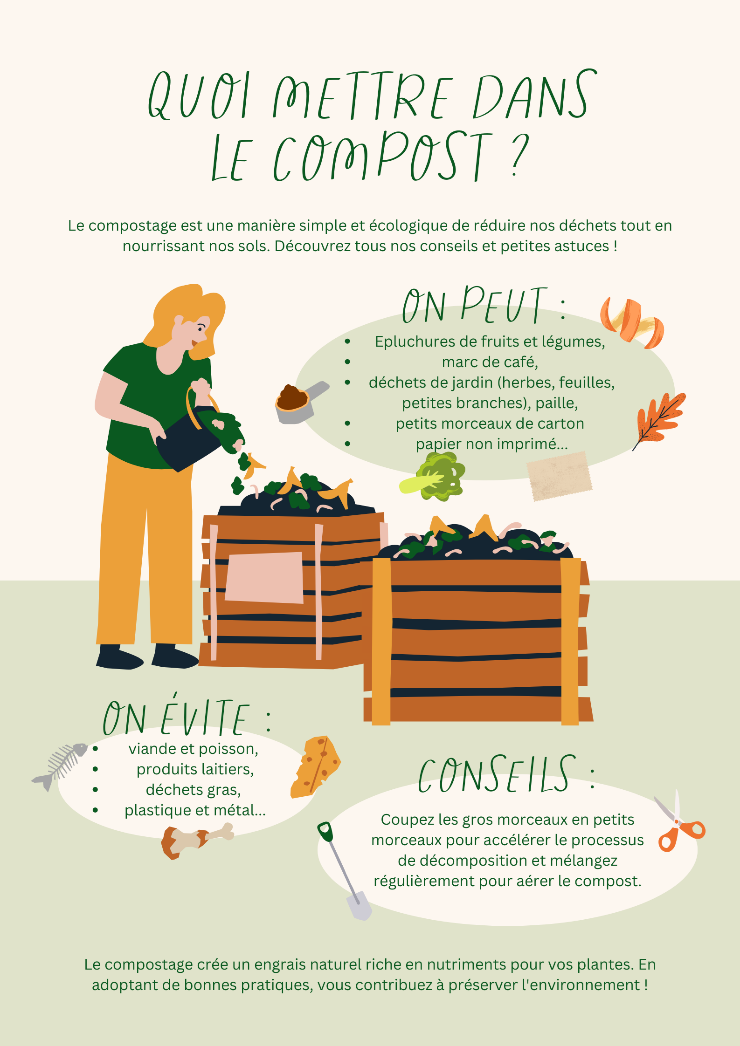 QUOI METTRE DANS LE COMPOST ?

Le compostage est une manière simple et écologique de réduire nos déchets tout en nourrissant nos sols. Découvrez tous nos conseils et petites astuces !

ON PEUT :
- Epluchures de fruits et légumes,
- marc de café,
- déchets de jardin (herbes, feuilles, petites branches), paille,
- petits morceaux de carton
- papier non imprimé...

ON ÉVITE :
- viande et poisson,
- produits laitiers,
- déchets gras,
- plastique et métal...

CONSEILS :
Coupez les gros morceaux en petits morceaux pour accélérer le processus de décomposition et mélangez régulièrement pour aérer le compost.

Le compostage crée un engrais naturel riche en nutriments pour vos plantes. En adoptant de bonnes pratiques, vous contribuez à préserver l'environnement !